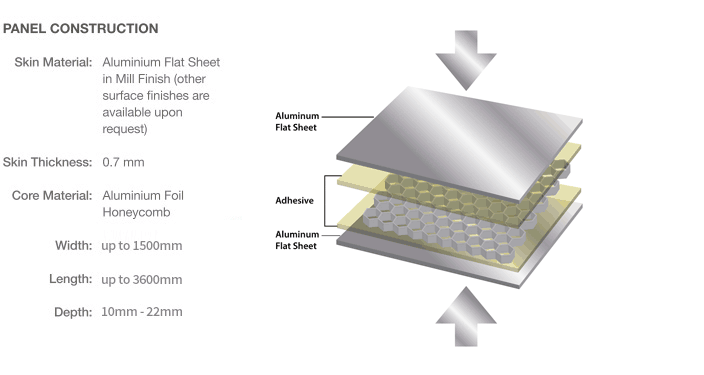 PANEL CONSTRUCTION

Skin Material: Aluminium Flat Sheet in Mill Finish (other surface finishes are available upon request)

Skin Thickness: 0.7 mm

Core Material: Aluminium Foil Honeycomb

Width: up to 1500mm

Length: up to 3600mm

Depth: 10mm - 22mm

Aluminum Flat Sheet

Adhesive

Aluminum Flat Sheet